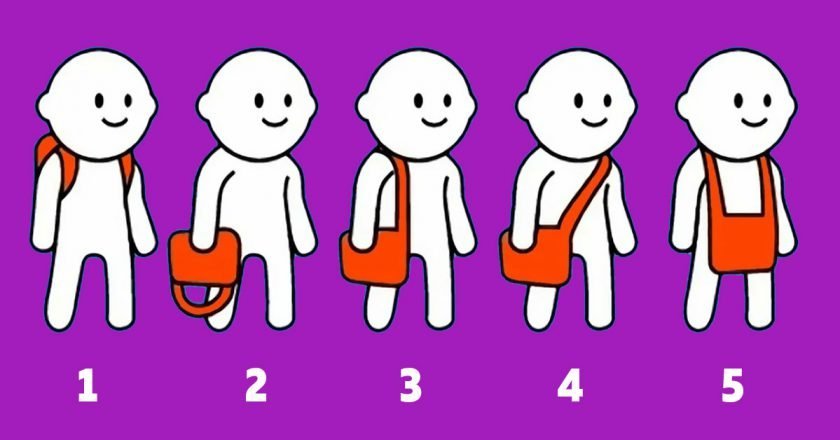 1 2 3 4 5