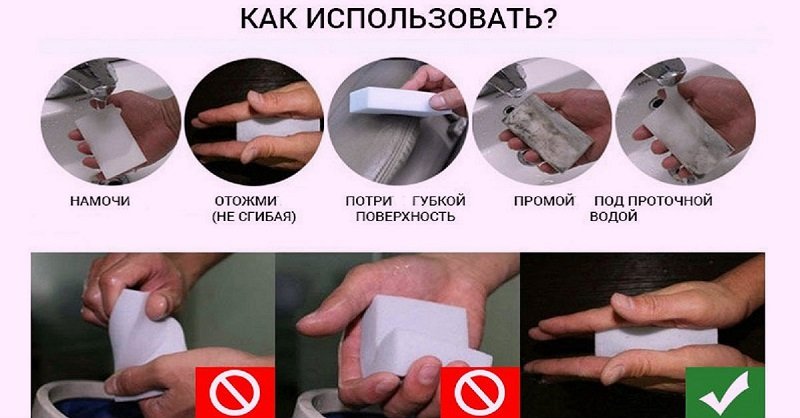 КАК ИСПОЛЬЗОВАТЬ?

НАМОЧИ

ОТОЖМИ
(НЕ СГИБАЯ)

ПОТРИ ГУБКОЙ
ПОВЕРХНОСТЬ

ПРОМОЙ

ПОД ПРОТОЧНОЙ
ВОДОЙ